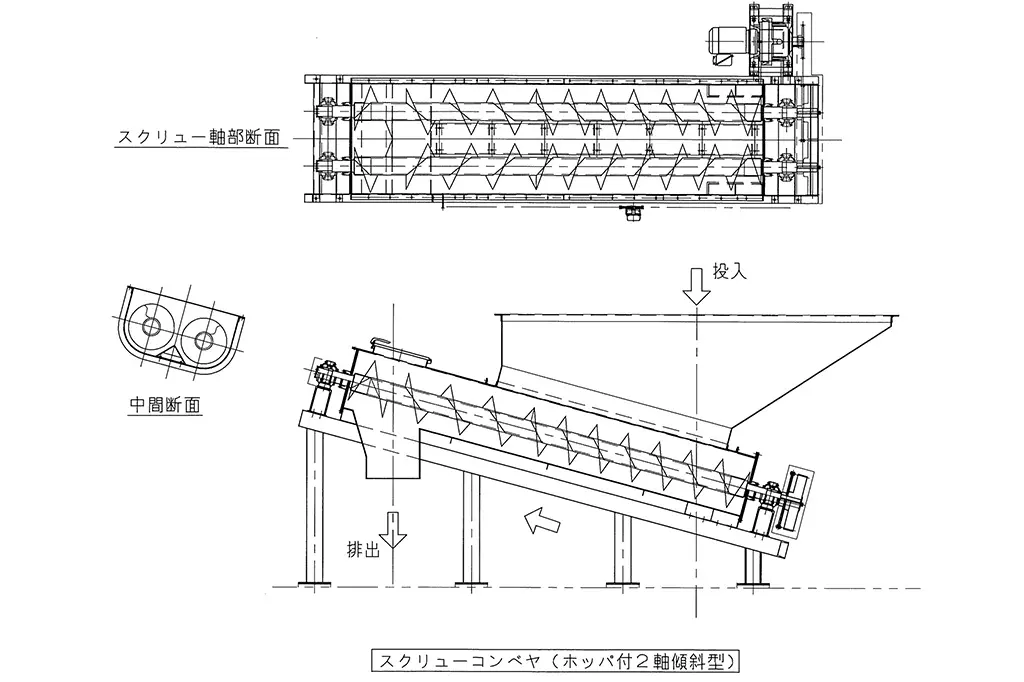 スクリュー軸部断面

投入

中間断面

排出

スクリューコンベヤ（ホッパ付2軸傾斜型）